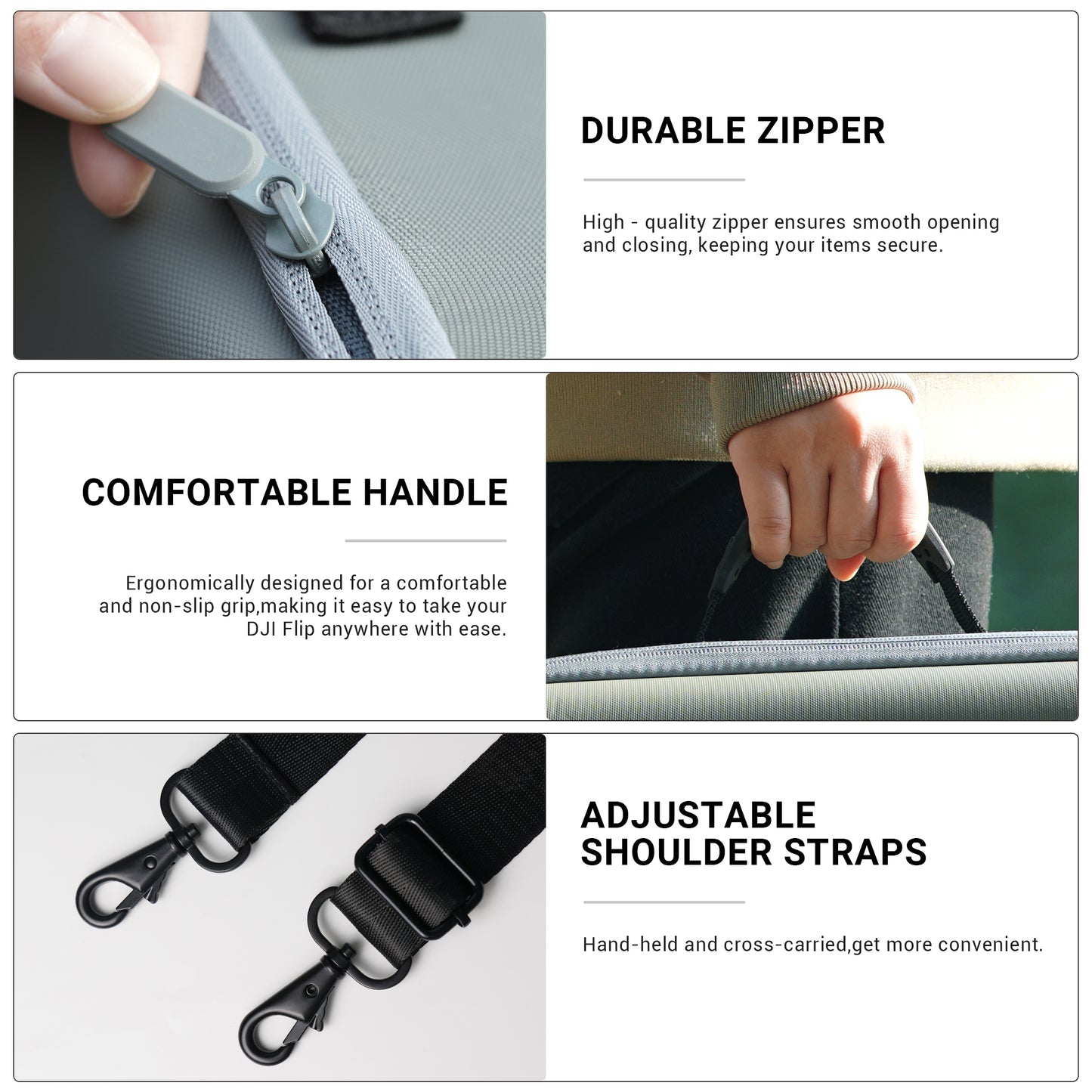 DURABLE ZIPPER

High - quality zipper ensures smooth opening and closing, keeping your items secure.

COMFORTABLE HANDLE

Ergonomically designed for a comfortable and non-slip grip,making it easy to take your DJI Flip anywhere with ease.

ADJUSTABLE SHOULDER STRAPS

Hand-held and cross-carried,get more convenient.